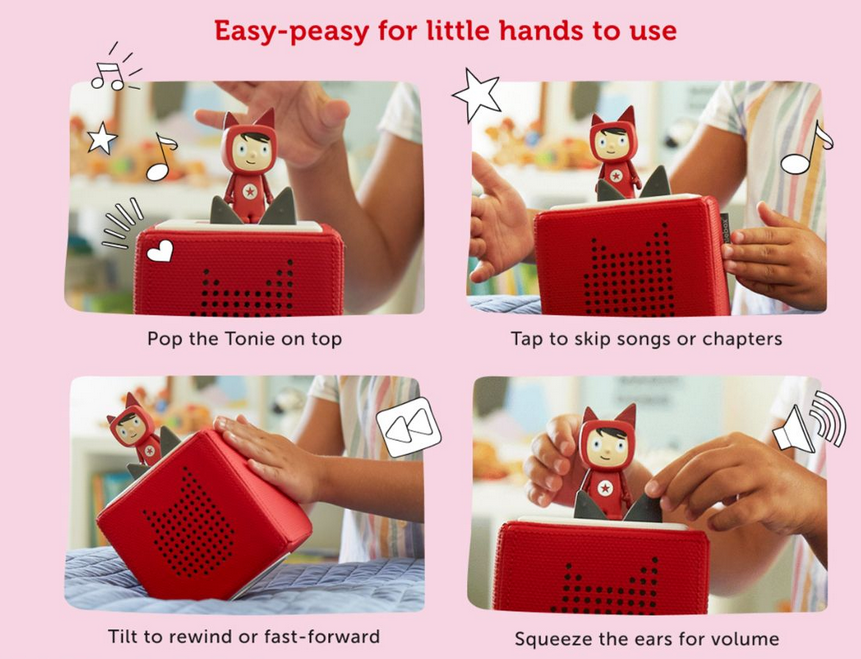 Easy-peasy for little hands to use

Pop the Tonie on top

Tap to skip songs or chapters

Tilt to rewind or fast-forward

Squeeze the ears for volume