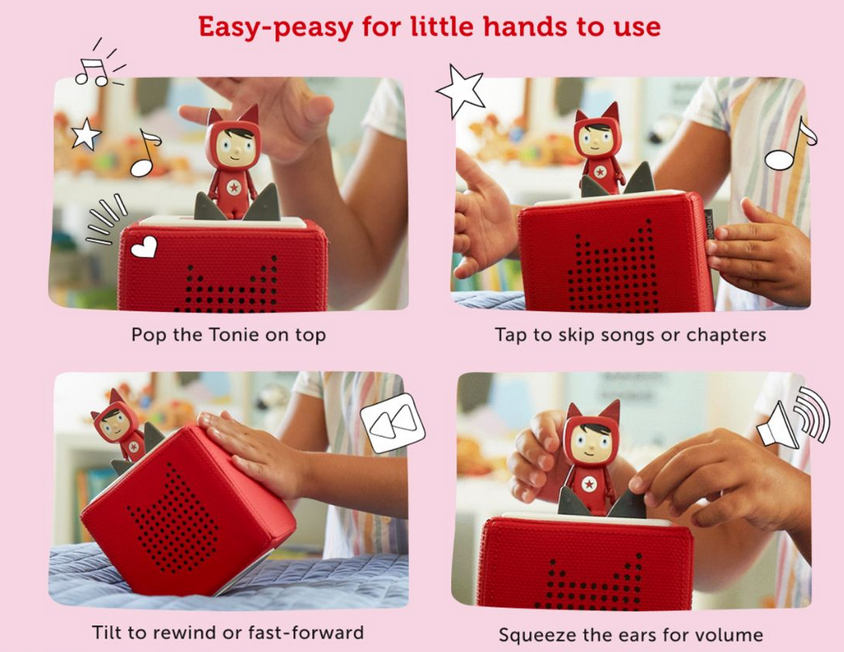 Easy-peasy for little hands to use

Pop the Tonie on top

Tap to skip songs or chapters

Tilt to rewind or fast-forward

Squeeze the ears for volume