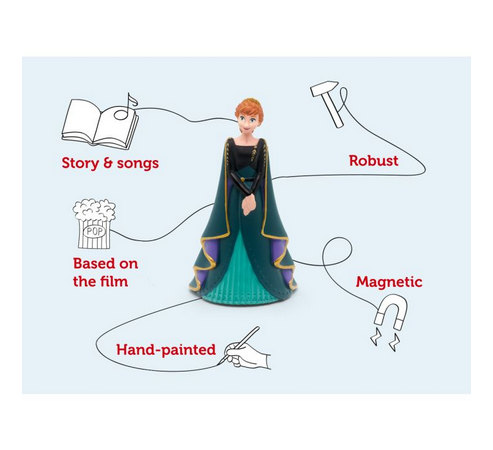 Story & songs

Robust

POP

Based on the film

Magnetic

Hand-painted