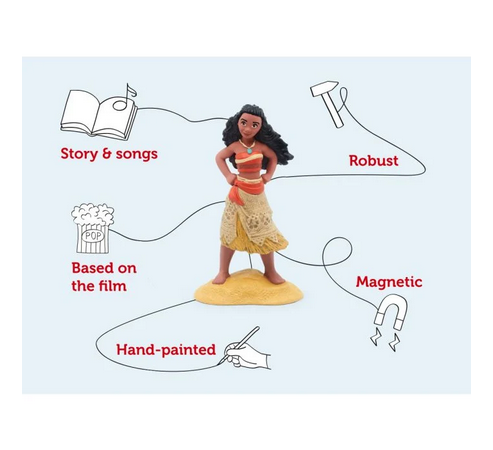 Story & songs

Robust

POP

Based on the film

Magnetic

Hand-painted