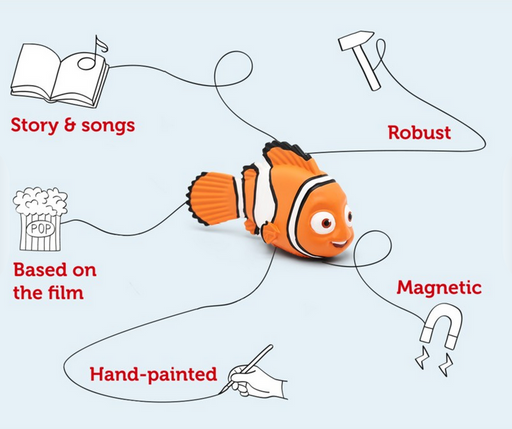 Story & songs

Robust

POP

Based on the film

Magnetic

Hand-painted